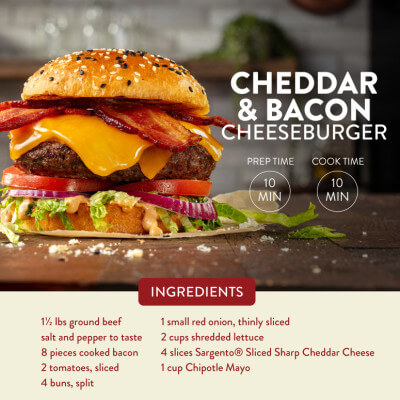 CHEDDAR & BACON CHEESEBURGER

PREP TIME
10 MIN

COOK TIME
10 MIN

INGREDIENTS

1½ lbs ground beef
salt and pepper to taste
8 pieces cooked bacon
2 tomatoes, sliced
4 buns, split

1 small red onion, thinly sliced
2 cups shredded lettuce
4 slices Sargento® Sliced Sharp Cheddar Cheese
1 cup Chipotle Mayo