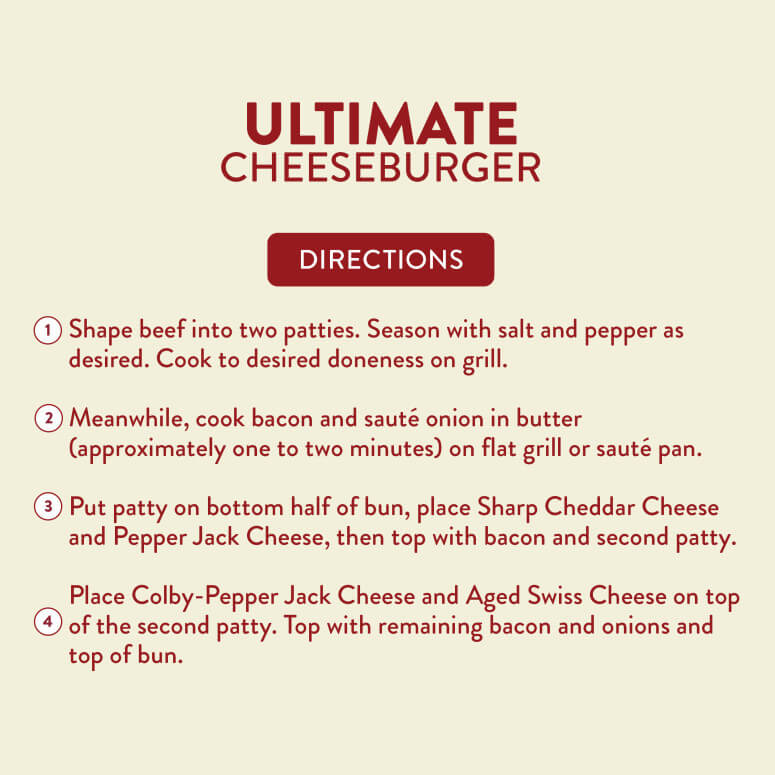 ULTIMATE
CHEESEBURGER

DIRECTIONS

1 Shape beef into two patties. Season with salt and pepper as desired. Cook to desired doneness on grill.

2 Meanwhile, cook bacon and sauté onion in butter (approximately one to two minutes) on flat grill or sauté pan.

3 Put patty on bottom half of bun, place Sharp Cheddar Cheese and Pepper Jack Cheese, then top with bacon and second patty.

4 Place Colby-Pepper Jack Cheese and Aged Swiss Cheese on top of the second patty. Top with remaining bacon and onions and top of bun.