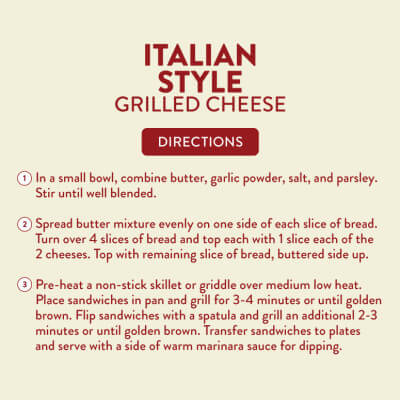 ITALIAN STYLE
GRILLED CHEESE

DIRECTIONS

1 In a small bowl, combine butter, garlic powder, salt, and parsley. Stir until well blended.

2 Spread butter mixture evenly on one side of each slice of bread. Turn over 4 slices of bread and top each with 1 slice each of the 2 cheeses. Top with remaining slice of bread, buttered side up.

3 Pre-heat a non-stick skillet or griddle over medium low heat. Place sandwiches in pan and grill for 3-4 minutes or until golden brown. Flip sandwiches with a spatula and grill an additional 2-3 minutes or until golden brown. Transfer sandwiches to plates and serve with a side of warm marinara sauce for dipping.