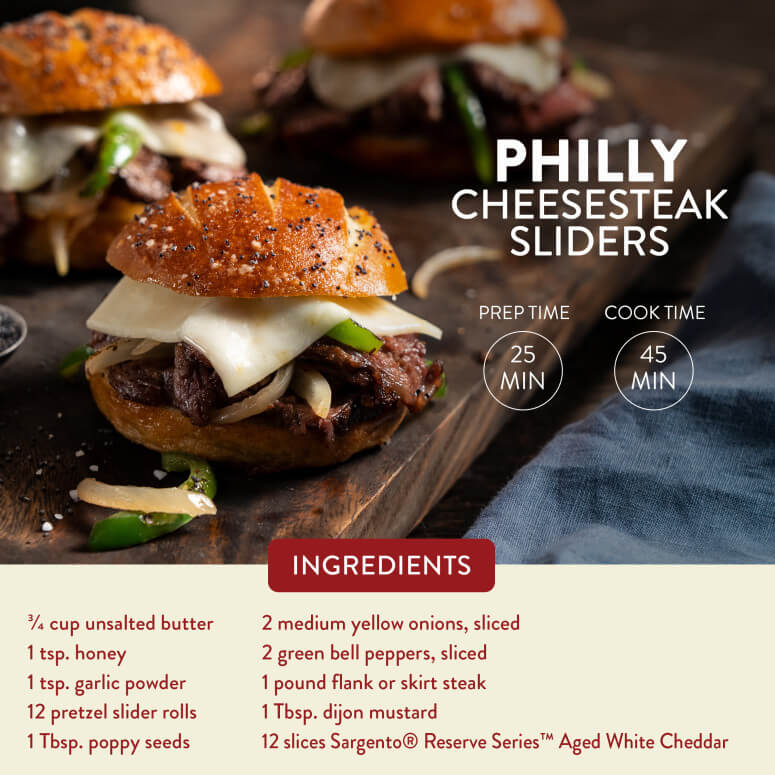 PHILLY CHEESESTEAK SLIDERS

PREP TIME
25 MIN

COOK TIME
45 MIN

INGREDIENTS

¾ cup unsalted butter
1 tsp. honey
1 tsp. garlic powder
12 pretzel slider rolls
1 Tbsp. poppy seeds

2 medium yellow onions, sliced
2 green bell peppers, sliced
1 pound flank or skirt steak
1 Tbsp. dijon mustard
12 slices Sargento® Reserve Series™ Aged White Cheddar