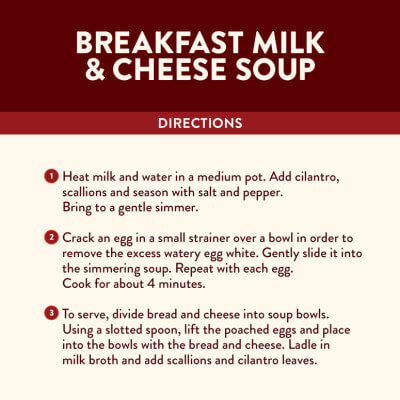 BREAKFAST MILK & CHEESE SOUP

DIRECTIONS

1 Heat milk and water in a medium pot. Add cilantro, scallions and season with salt and pepper. Bring to a gentle simmer.

2 Crack an egg in a small strainer over a bowl in order to remove the excess watery egg white. Gently slide it into the simmering soup. Repeat with each egg. Cook for about 4 minutes.

3 To serve, divide bread and cheese into soup bowls. Using a slotted spoon, lift the poached eggs and place into the bowls with the bread and cheese. Ladle in milk broth and add scallions and cilantro leaves.