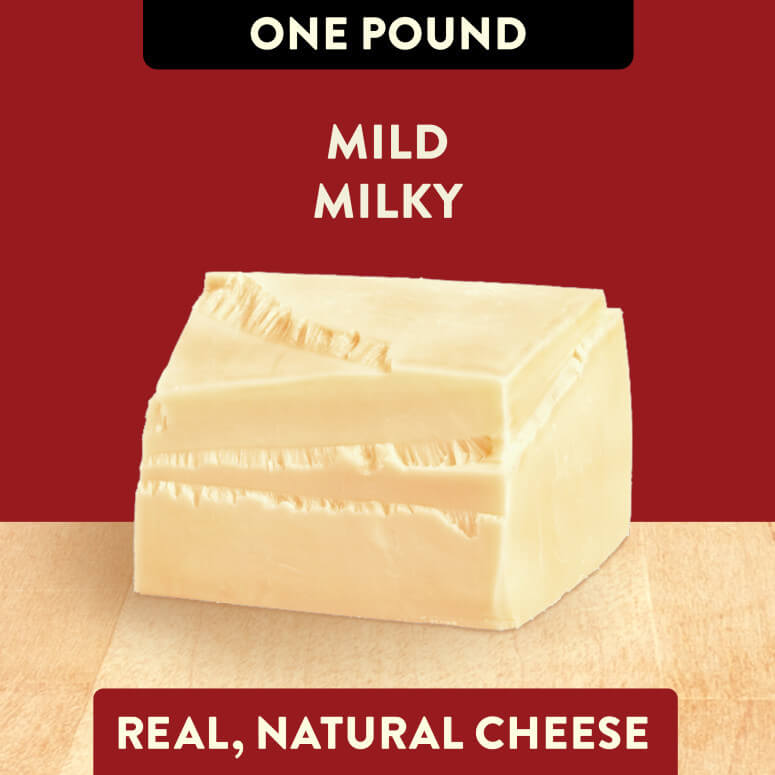 ONE POUND

MILD
MILKY

REAL, NATURAL CHEESE